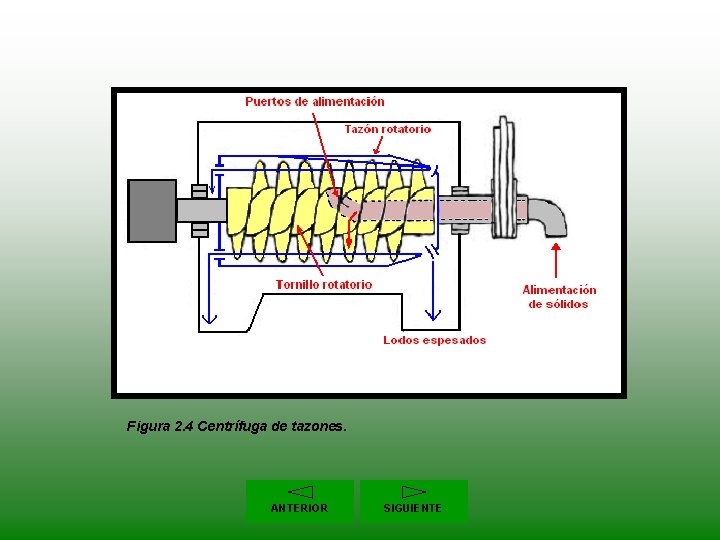 Puertos de alimentación

Tazón rotatorio

Tornillo rotatorio

Alimentación de sólidos

Lodos espesados

Figura 2.4 Centrífuga de tazones.

ANTERIOR

SIGUIENTE