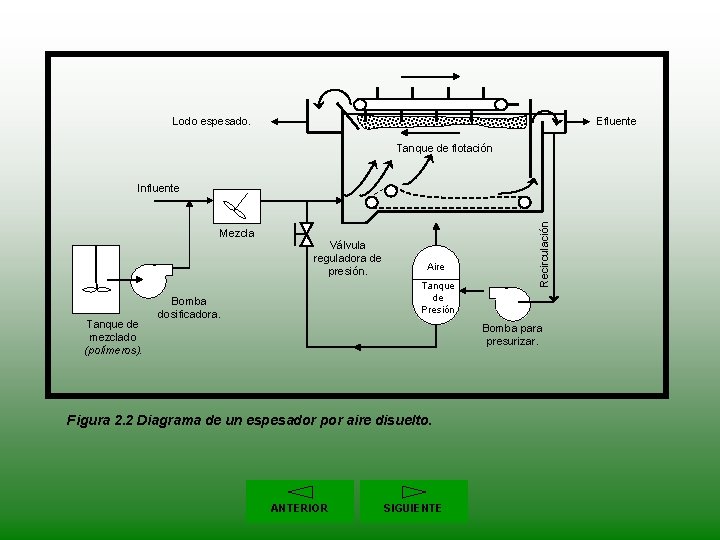 Lodo espesado.

Efluente

Tanque de flotación

Influente

Mezcla

Válvula reguladora de presión.

Recirculación

Aire

Tanque de Presión

Bomba dosificadora.

Tanque de mezclado (polímeros).

Bomba para presurizar.

Figura 2.2 Diagrama de un espesador por aire disuelto.

ANTERIOR

SIGUIENTE