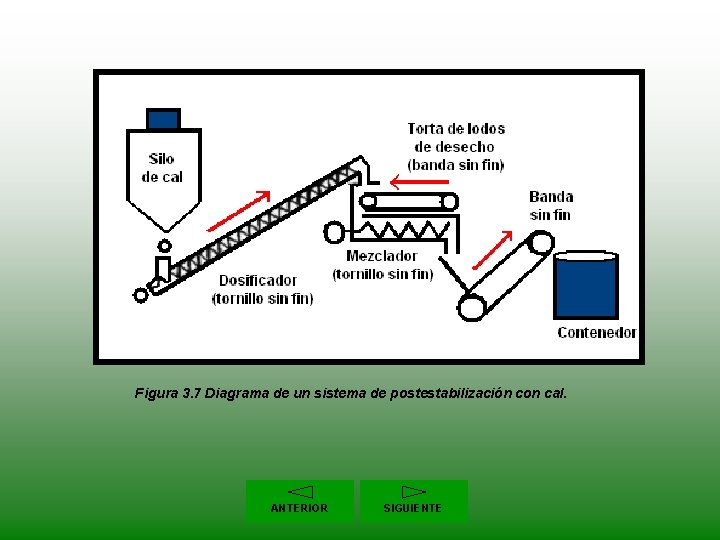 Silo de cal

Torta de lodos de desecho (banda sin fin)

Banda sin fin

Mezclador (tornillo sin fin)

Dosificador (tornillo sin fin)

Contenedor

Figura 3.7 Diagrama de un sistema de postestabilización con cal.

ANTERIOR

SIGUIENTE