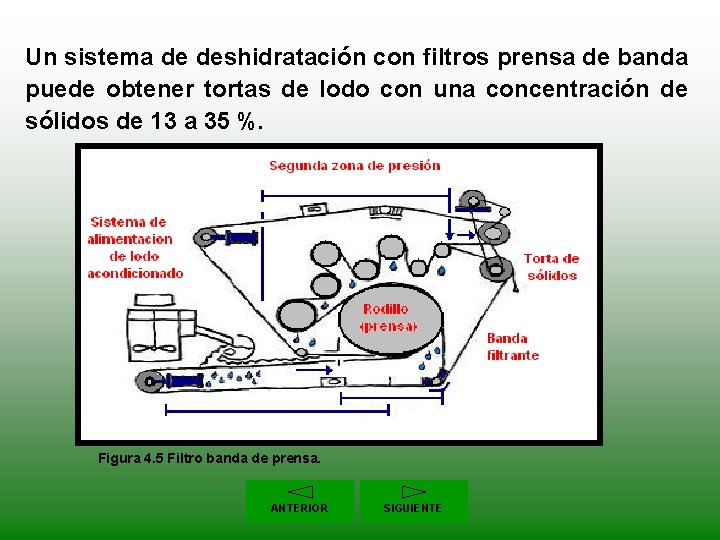 Un sistema de deshidratación con filtros prensa de banda puede obtener tortas de lodo con una concentración de sólidos de 13 a 35 %.

Segunda zona de presión

Sistema de alimentacion de lodo acondicionado

Torta de sólidos

Rodillo (prensa)

Banda filtrante

Figura 4.5 Filtro banda de prensa.

ANTERIOR

SIGUIENTE