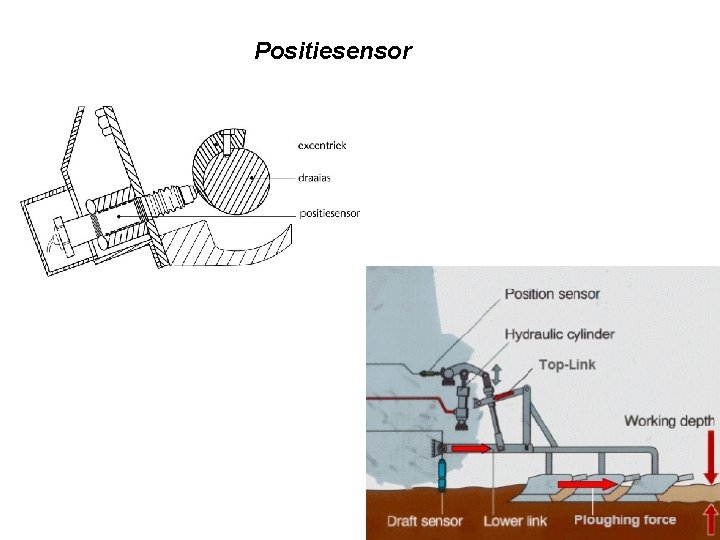 Positiesensor

excentriek
draaias
positiesensor

Position sensor
Hydraulic cylinder
Top-Link
Working depth
Draft sensor
Lower link
Ploughing force