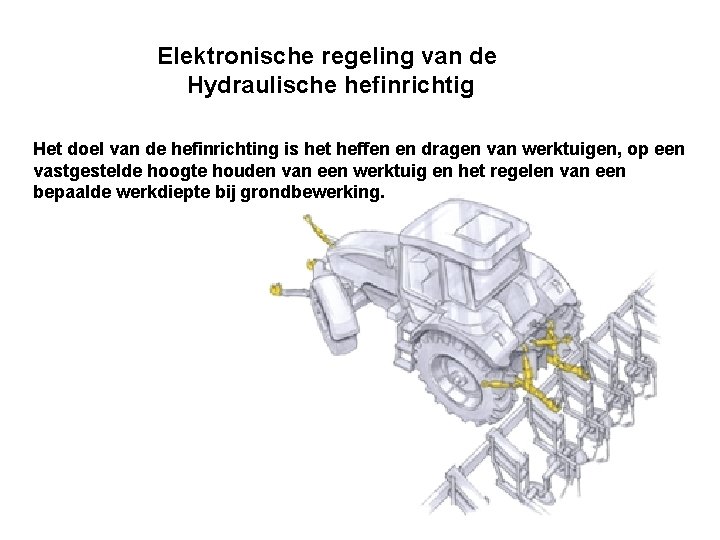 Elektronische regeling van de Hydraulische hefinrichtig

Het doel van de hefinrichting is het heffen en dragen van werktuigen, op een vastgestelde hoogte houden van een werktuig en het regelen van een bepaalde werkdiepte bij grondbewerking.