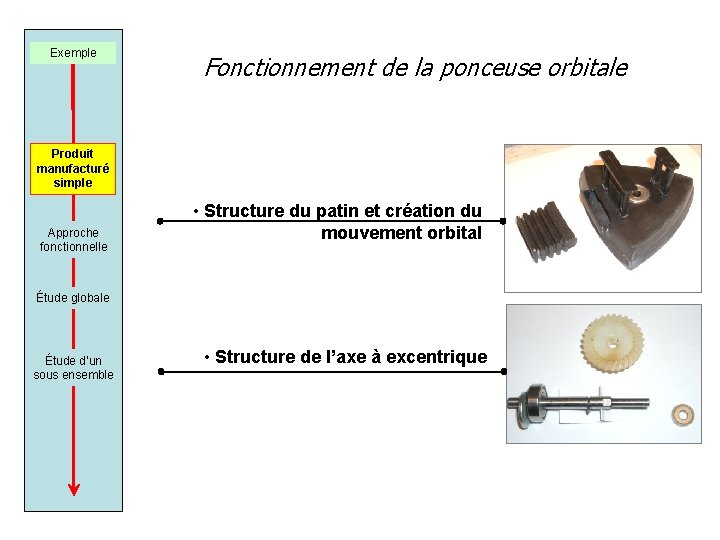 Exemple

Produit manufacturé simple

Approche fonctionnelle

Étude globale

Étude d'un sous ensemble

Fonctionnement de la ponceuse orbitale

• Structure du patin et création du mouvement orbital

• Structure de l'axe à excentrique