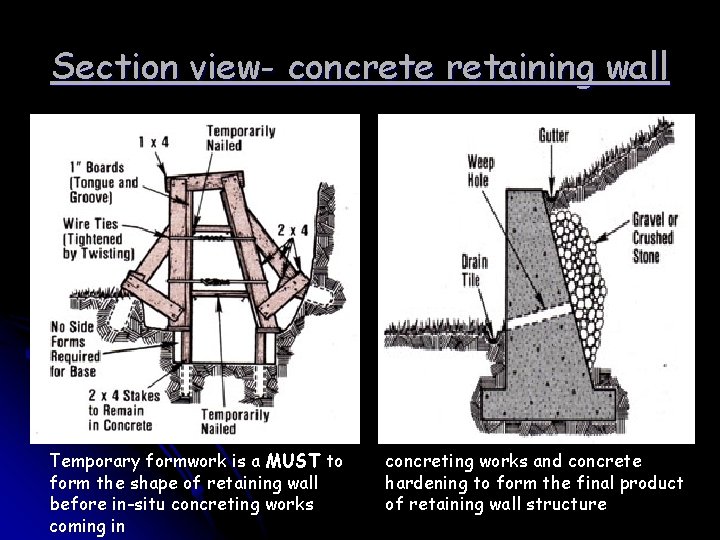 Section view- concrete retaining wall

1 x 4

Temporarily Nailed

1" Boards (Tongue and Groove)

Wire Ties (Tightened by Twisting)

2 x 4

No Side Forms Required for Base

2 x 4 Stakes to Remain in Concrete

Temporarily Nailed

Gutter

Weep Hole

Gravel or Crushed Stone

Drain Tile

Temporary formwork is a MUST to form the shape of retaining wall before in-situ concreting works coming in

concreting works and concrete hardening to form the final product of retaining wall structure