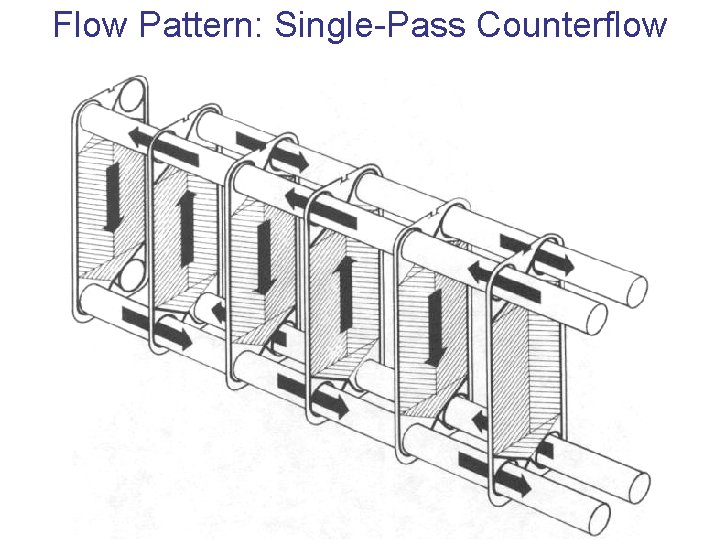 Flow Pattern: Single-Pass Counterflow