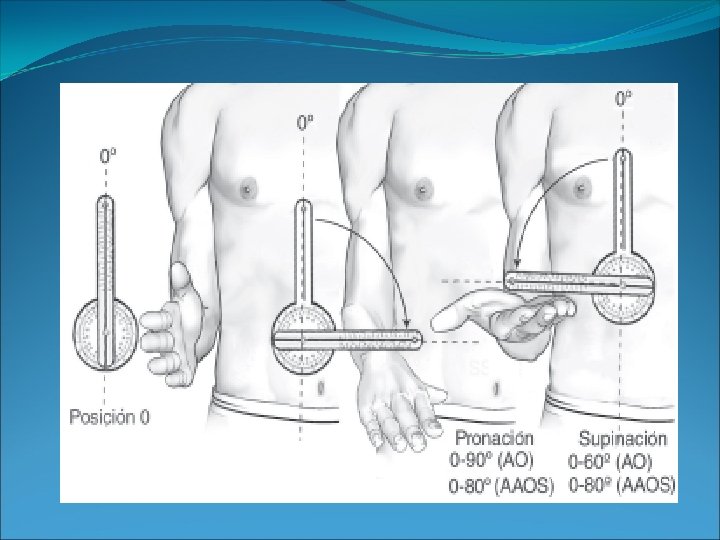 0º

Posición 0

0º

Pronación
0-90º (AO)
0-80º (AAOS)

0º

Supinación
0-60º (AO)
0-80º (AAOS)