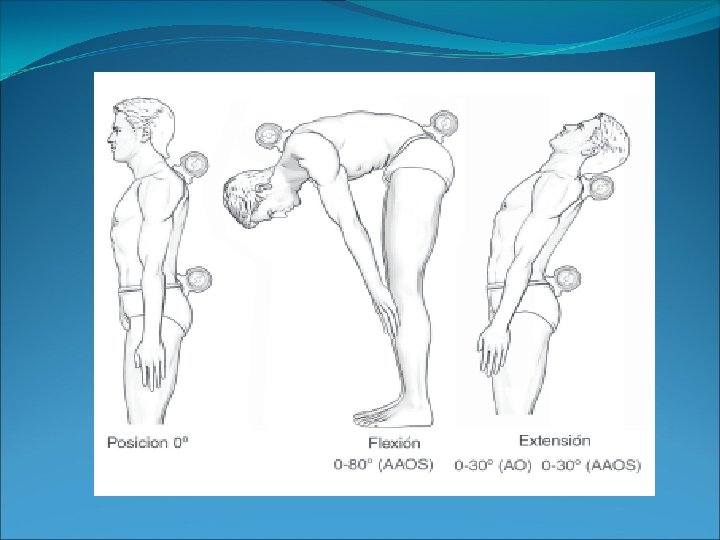 Posicion 0°

Flexión
0-80° (AAOS)

Extensión
0-30° (AO) 0-30° (AAOS)