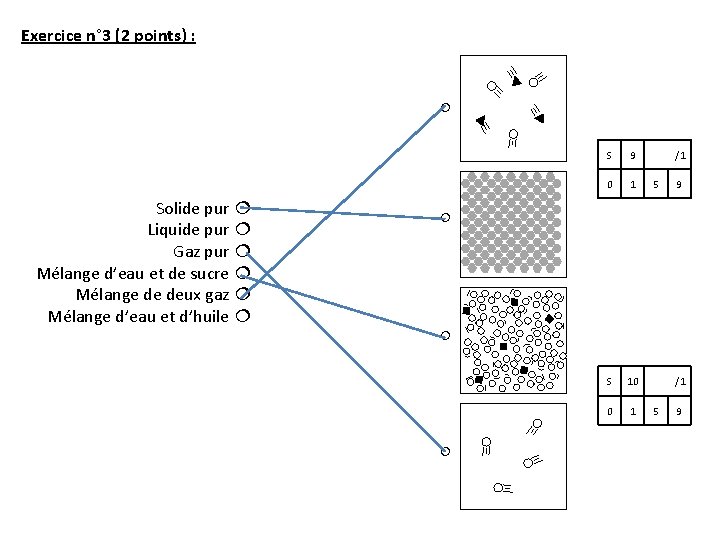 Exercice n°3 (2 points) :

Solide pur
Liquide pur
Gaz pur
Mélange d'eau et de sucre
Mélange de deux gaz
Mélange d'eau et d'huile

| S | 9 | | /1 |
|---|---|---|---|
| 0 | 1 | 5 | 9 |

| S | 10 | | /1 |
|---|---|---|---|
| 0 | 1 | 5 | 9 |