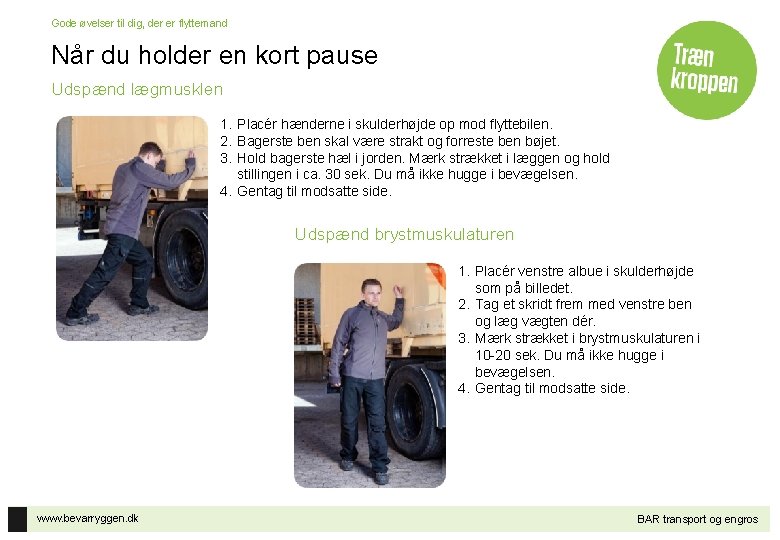 Gode øvelser til dig, der er flyttemand

Når du holder en kort pause

Træn kroppen

Udspænd lægmusklen

1. Placér hænderne i skulderhøjde op mod flyttebilen.
2. Bagerste ben skal være strakt og forreste ben bøjet.
3. Hold bagerste hæl i jorden. Mærk strækket i læggen og hold stillingen i ca. 30 sek. Du må ikke hugge i bevægelsen.
4. Gentag til modsatte side.

Udspænd brystmuskulaturen

1. Placér venstre albue i skulderhøjde som på billedet.
2. Tag et skridt frem med venstre ben og læg vægten dér.
3. Mærk strækket i brystmuskulaturen i 10-20 sek. Du må ikke hugge i bevægelsen.
4. Gentag til modsatte side.

www.bevarryggen.dk

BAR transport og engros