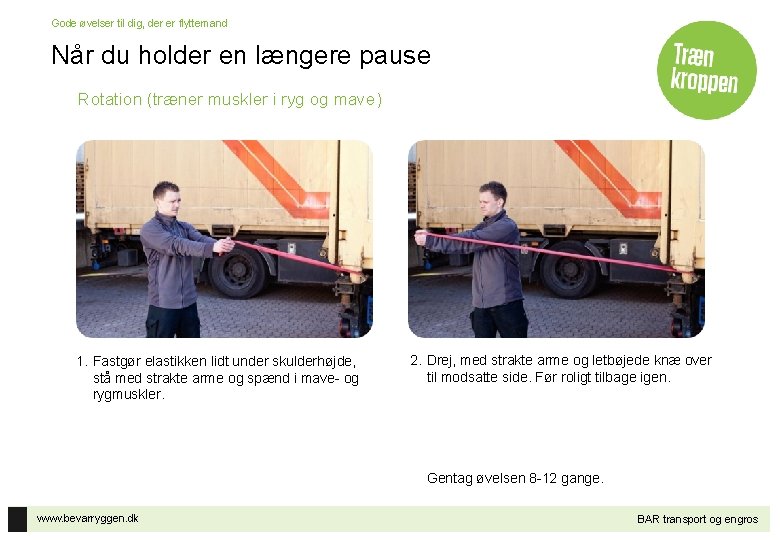 Gode øvelser til dig, der er flyttemand

Når du holder en længere pause

Træn kroppen

Rotation (træner muskler i ryg og mave)

1. Fastgør elastikken lidt under skulderhøjde, stå med strakte arme og spænd i mave- og rygmuskler.

2. Drej, med strakte arme og letbøjede knæ over til modsatte side. Før roligt tilbage igen.

Gentag øvelsen 8-12 gange.

www.bevarryggen.dk

BAR transport og engros