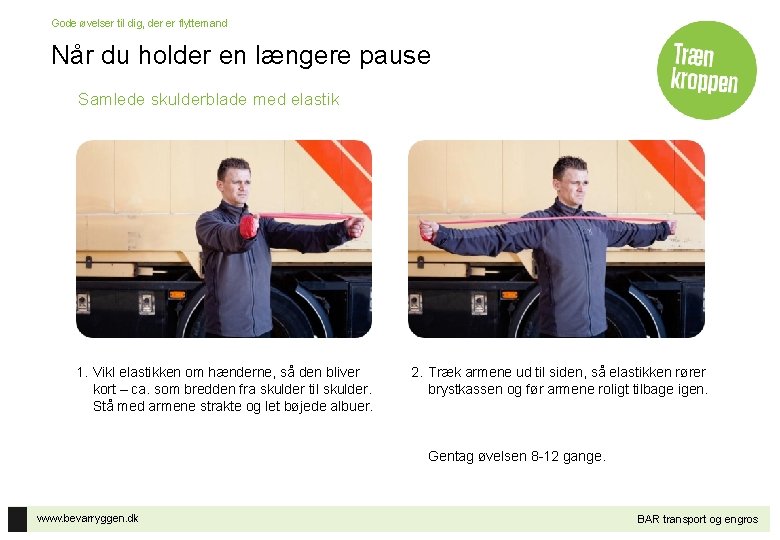 Gode øvelser til dig, der er flyttemand

Når du holder en længere pause

Træn kroppen

Samlede skulderblade med elastik

1. Vikl elastikken om hænderne, så den bliver kort – ca. som bredden fra skulder til skulder. Stå med armene strakte og let bøjede albuer.

2. Træk armene ud til siden, så elastikken rører brystkassen og før armene roligt tilbage igen.

Gentag øvelsen 8-12 gange.

www.bevarryggen.dk

BAR transport og engros