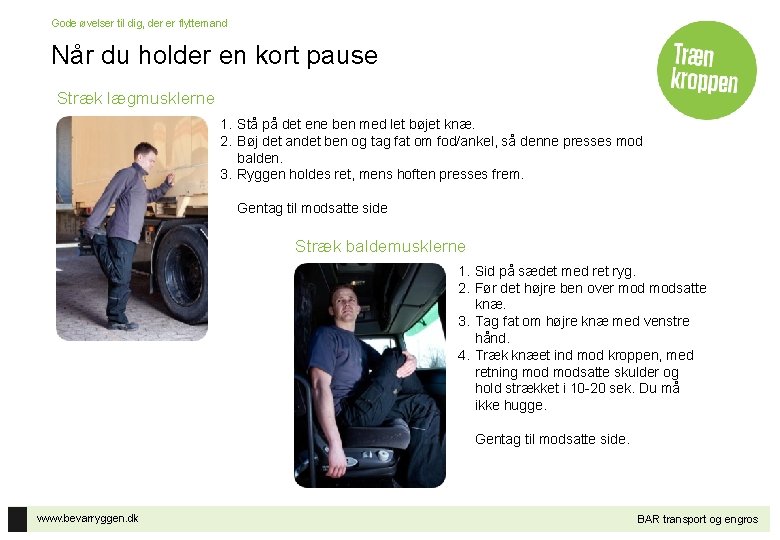 Gode øvelser til dig, der er flyttemand

Når du holder en kort pause

Træn kroppen

Stræk lægmusklerne

1. Stå på det ene ben med let bøjet knæ.
2. Bøj det andet ben og tag fat om fod/ankel, så denne presses mod balden.
3. Ryggen holdes ret, mens hoften presses frem.

Gentag til modsatte side

Stræk baldemusklerne

1. Sid på sædet med ret ryg.
2. Før det højre ben over mod modsatte knæ.
3. Tag fat om højre knæ med venstre hånd.
4. Træk knæet ind mod kroppen, med retning mod modsatte skulder og hold strækket i 10-20 sek. Du må ikke hugge.

Gentag til modsatte side.

www.bevarryggen.dk

BAR transport og engros