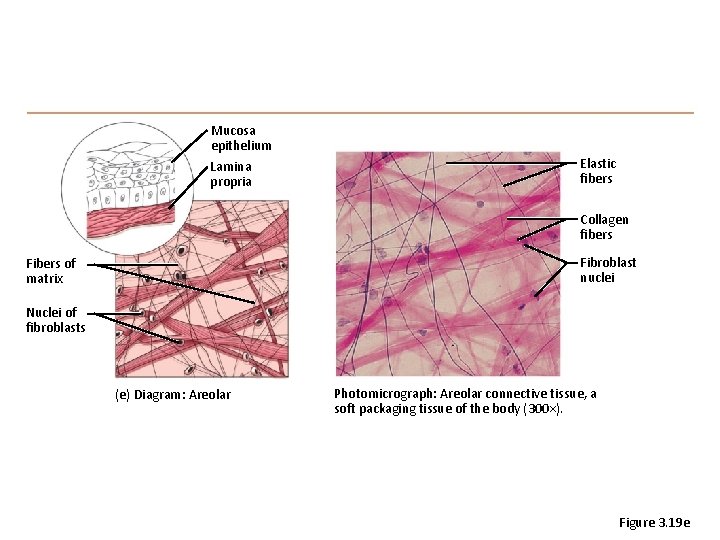 Mucosa epithelium

Lamina propria

Fibers of matrix

Nuclei of fibroblasts

(e) Diagram: Areolar

Elastic fibers

Collagen fibers

Fibroblast nuclei

Photomicrograph: Areolar connective tissue, a soft packaging tissue of the body (300×).

Figure 3.19e