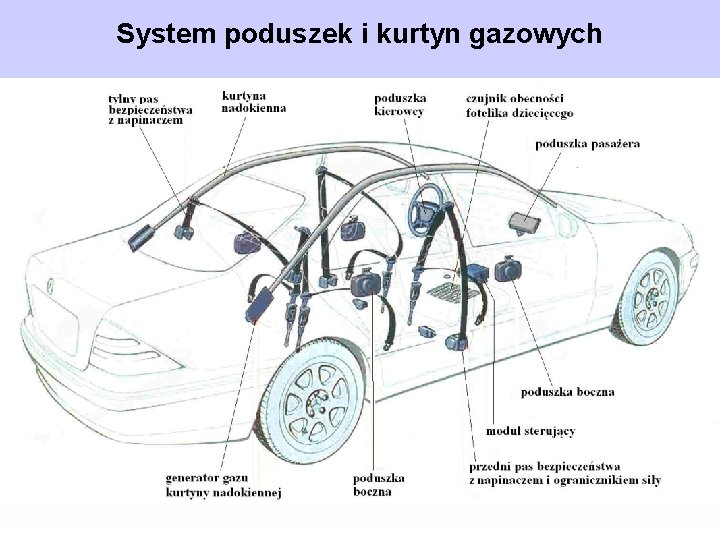 System poduszek i kurtyn gazowych

tylny pas bezpieczeństwa z napinaczem

kurtyna nadokienna

poduszka kierowcy

czujnik obecności fotelika dziecięcego

poduszka pasażera

poduszka boczna

moduł sterujący

przedni pas bezpieczeństwa z napinaczem i ogranicznikiem siły

poduszka boczna

generator gazu kurtyny nadokiennej