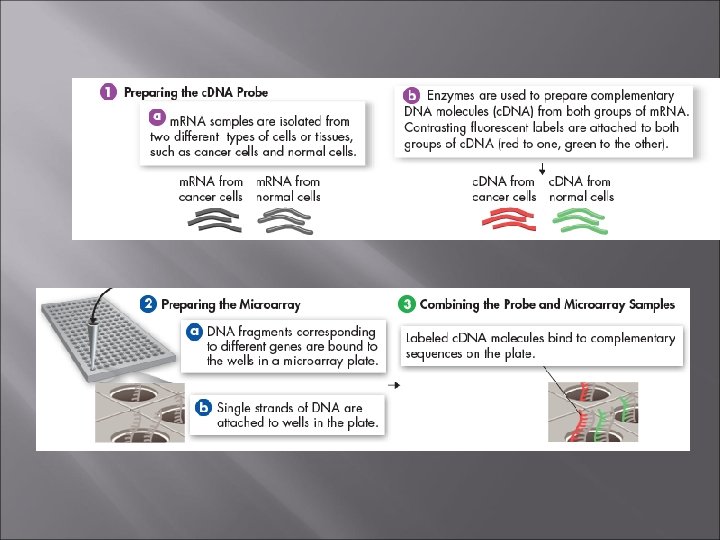 1 Preparing the cDNA Probe

a mRNA samples are isolated from two different types of cells or tissues, such as cancer cells and normal cells.

mRNA from cancer cells

mRNA from normal cells

b Enzymes are used to prepare complementary DNA molecules (cDNA) from both groups of mRNA. Contrasting fluorescent labels are attached to both groups of cDNA (red to one, green to the other).

cDNA from cancer cells

cDNA from normal cells

2 Preparing the Microarray

a DNA fragments corresponding to different genes are bound to the wells in a microarray plate.

b Single strands of DNA are attached to wells in the plate.

3 Combining the Probe and Microarray Samples

Labeled cDNA molecules bind to complementary sequences on the plate.