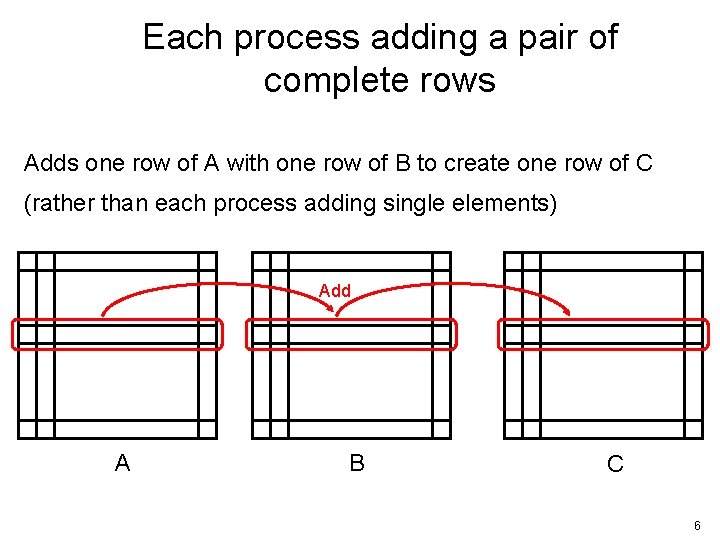 Each process adding a pair of complete rows

Adds one row of A with one row of B to create one row of C

(rather than each process adding single elements)

Add

A

B

C

6