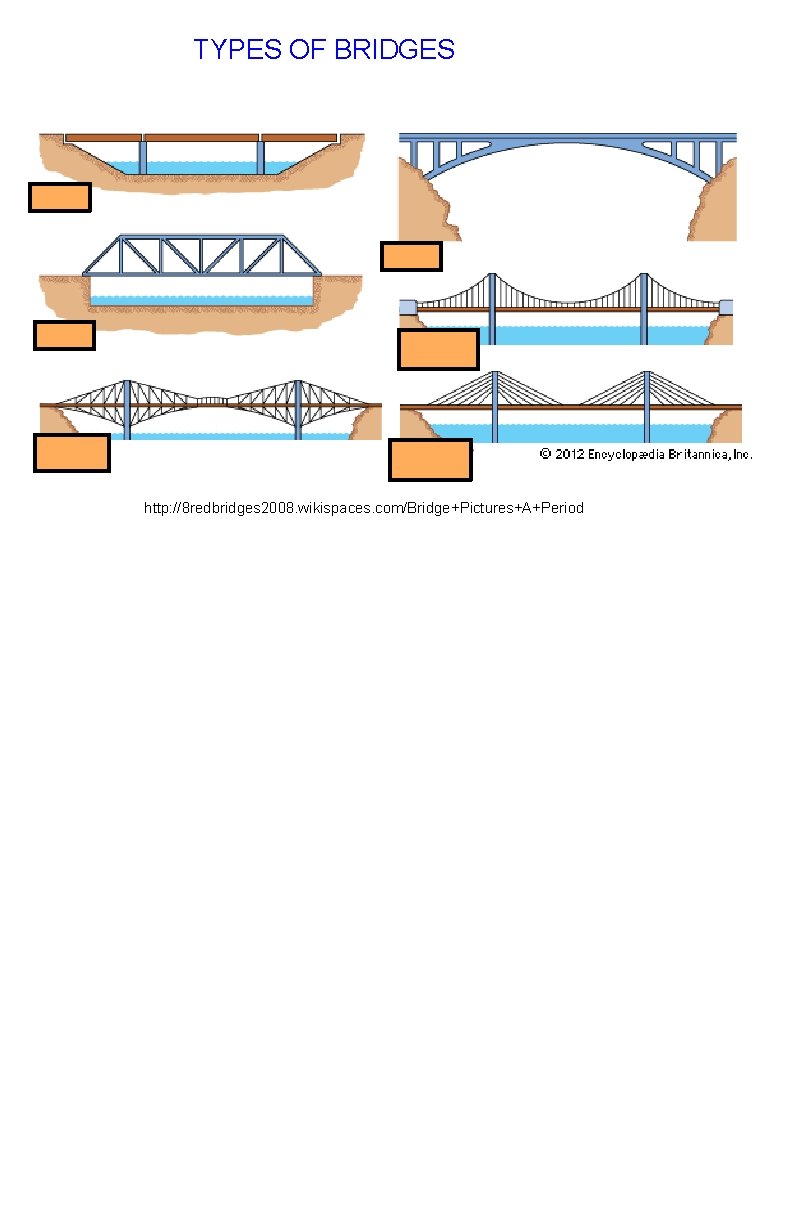 TYPES OF BRIDGES

© 2012 Encyclopædia Britannica, Inc.

http://8redbridges2008.wikispaces.com/Bridge+Pictures+A+Period