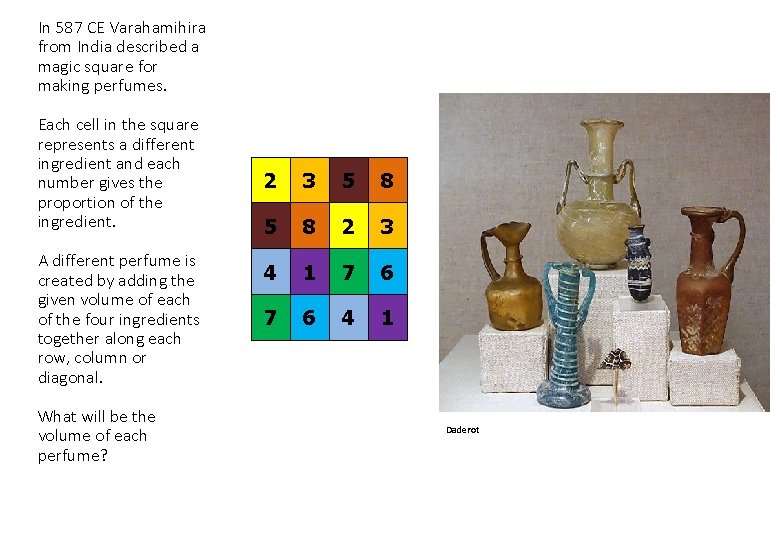 In 587 CE Varahamihira from India described a magic square for making perfumes.

Each cell in the square represents a different ingredient and each number gives the proportion of the ingredient.

A different perfume is created by adding the given volume of each of the four ingredients together along each row, column or diagonal.

What will be the volume of each perfume?

| 2 | 3 | 5 | 8 |
|---|---|---|---|
| 5 | 8 | 2 | 3 |
| 4 | 1 | 7 | 6 |
| 7 | 6 | 4 | 1 |

Daderot