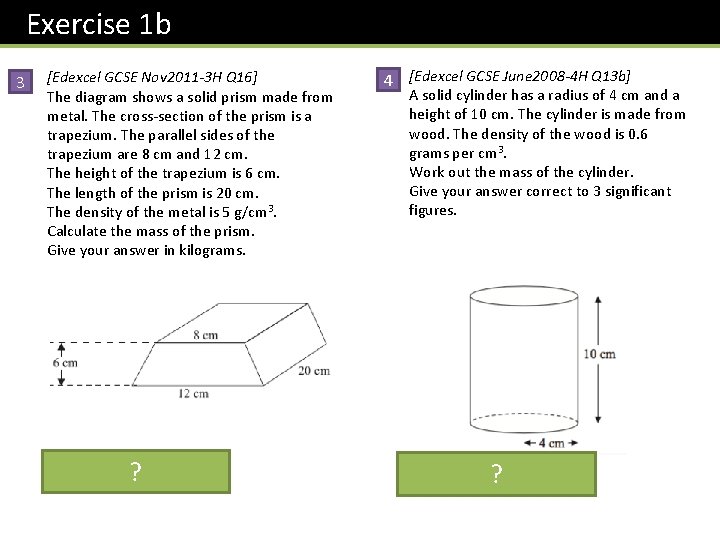 Exercise 1b

3

[Edexcel GCSE Nov2011-3H Q16]
The diagram shows a solid prism made from metal. The cross-section of the prism is a trapezium. The parallel sides of the trapezium are 8 cm and 12 cm.
The height of the trapezium is 6 cm.
The length of the prism is 20 cm.
The density of the metal is 5 g/cm$^3$.
Calculate the mass of the prism.
Give your answer in kilograms.

8 cm
6 cm
20 cm
12 cm

?

4

[Edexcel GCSE June2008-4H Q13b]
A solid cylinder has a radius of 4 cm and a height of 10 cm. The cylinder is made from wood. The density of the wood is 0.6 grams per cm$^3$.
Work out the mass of the cylinder.
Give your answer correct to 3 significant figures.

10 cm
4 cm

?