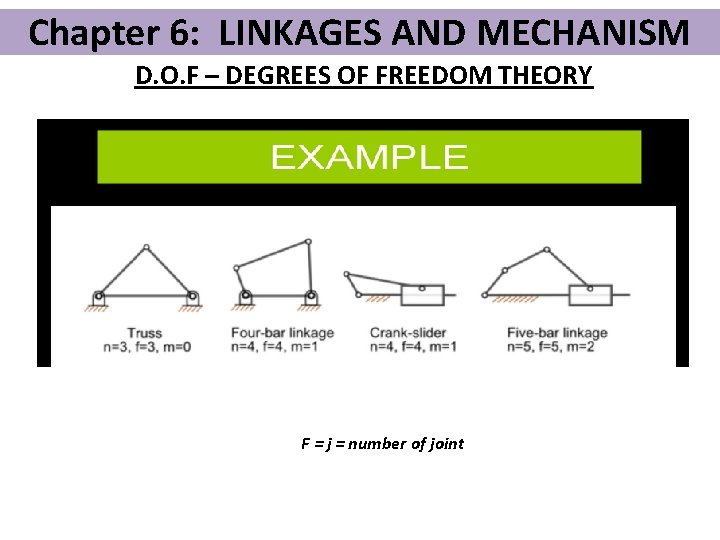 Chapter 6: LINKAGES AND MECHANISM

D.O.F – DEGREES OF FREEDOM THEORY

EXAMPLE

Truss
n=3, f=3, m=0

Four-bar linkage
n=4, f=4, m=1

Crank-slider
n=4, f=4, m=1

Five-bar linkage
n=5, f=5, m=2

F = j = number of joint