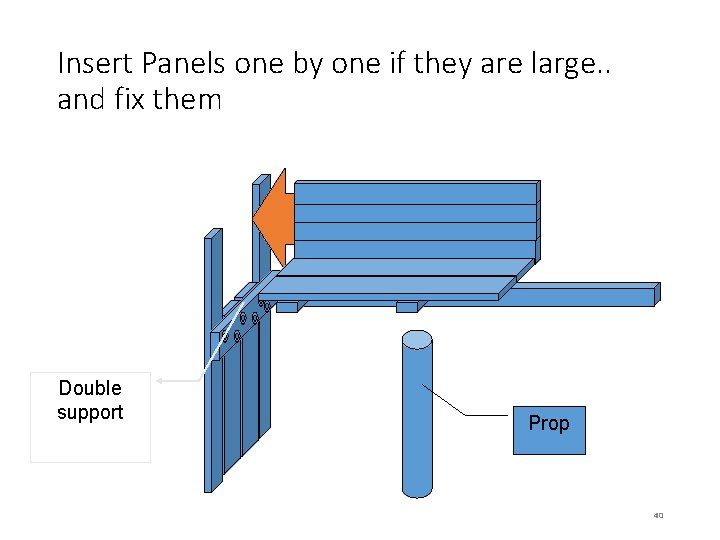 Insert Panels one by one if they are large.. and fix them

Double support

Prop

40