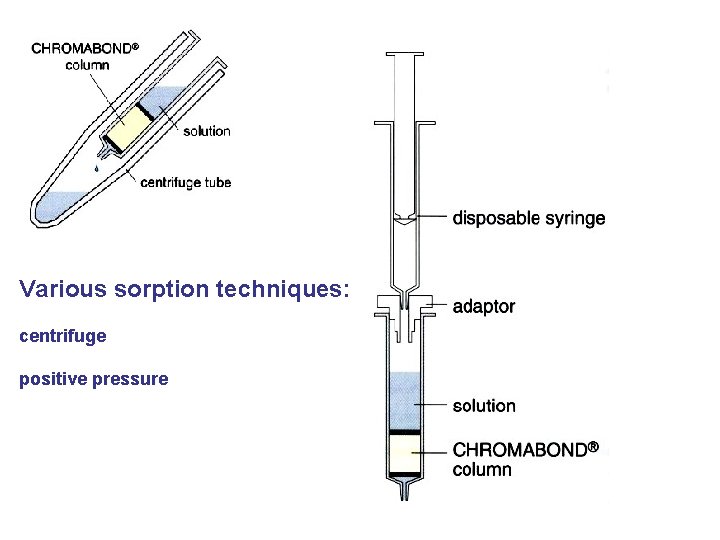 CHROMABOND® column

solution

centrifuge tube

Various sorption techniques:

centrifuge

positive pressure

disposable syringe

adaptor

solution

CHROMABOND® column