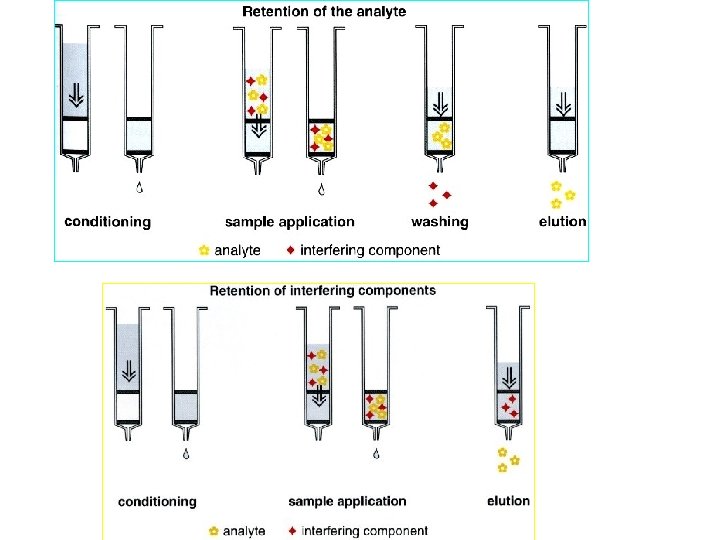 Retention of the analyte

conditioning

sample application

washing

elution

analyte interfering component

Retention of interfering components

conditioning

sample application

elution

analyte interfering component