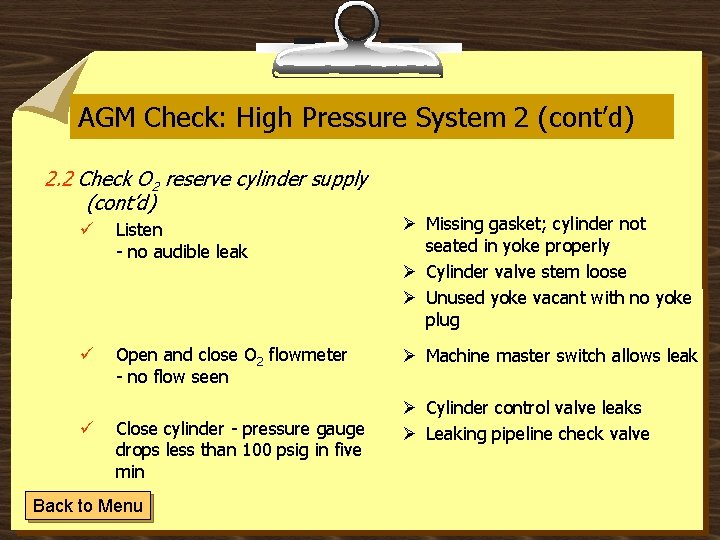 AGM Check: High Pressure System 2 (cont'd)

2.2 Check $O_2$ reserve cylinder supply (cont'd)

✓ Listen
- no audible leak

✓ Open and close $O_2$ flowmeter
- no flow seen

✓ Close cylinder - pressure gauge drops less than 100 psig in five min

➢ Missing gasket; cylinder not seated in yoke properly
➢ Cylinder valve stem loose
➢ Unused yoke vacant with no yoke plug
➢ Machine master switch allows leak
➢ Cylinder control valve leaks
➢ Leaking pipeline check valve

Back to Menu