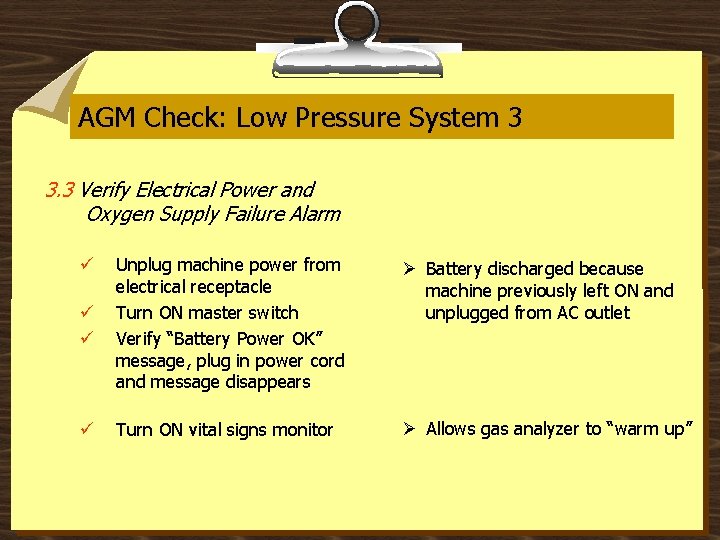 AGM Check: Low Pressure System 3

3.3 Verify Electrical Power and Oxygen Supply Failure Alarm

✓ Unplug machine power from electrical receptacle

✓ Turn ON master switch

✓ Verify “Battery Power OK” message, plug in power cord and message disappears

✓ Turn ON vital signs monitor

➢ Battery discharged because machine previously left ON and unplugged from AC outlet

➢ Allows gas analyzer to “warm up”