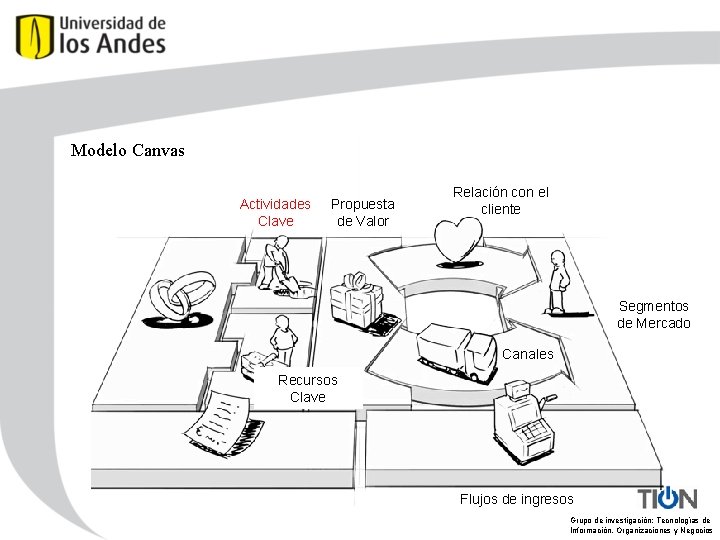 Universidad de los Andes

Modelo Canvas

Actividades Clave

Propuesta de Valor

Relación con el cliente

Segmentos de Mercado

Canales

Recursos Clave

Flujos de ingresos

TION

Grupo de investigación: Tecnologías de Información, Organizaciones y Negocios