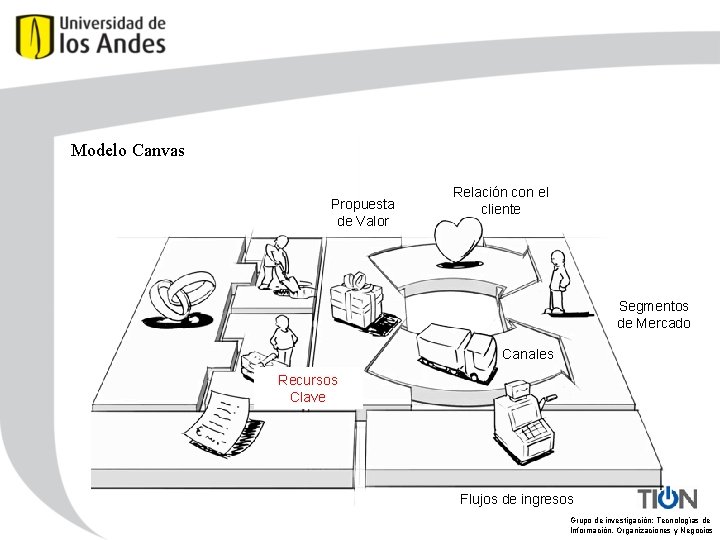 Universidad de
los Andes

Modelo Canvas

Propuesta de Valor

Relación con el cliente

Segmentos de Mercado

Canales

Recursos Clave

Flujos de ingresos

TION

Grupo de investigación: Tecnologías de Información, Organizaciones y Negocios