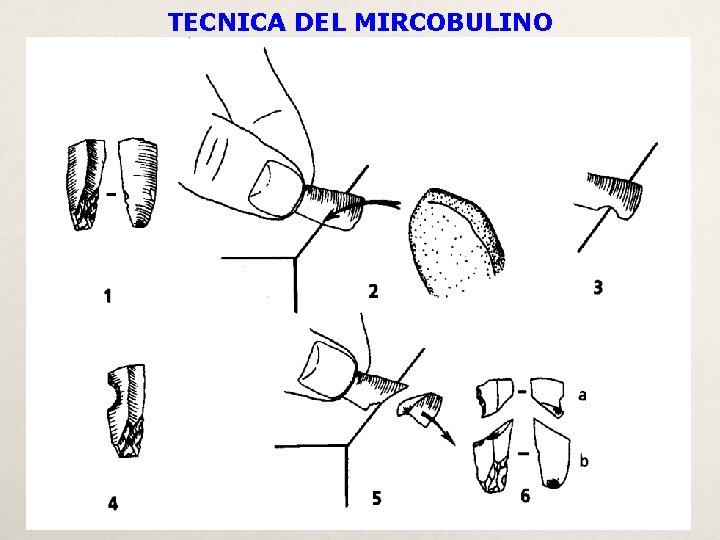 TECNICA DEL MIRCOBULINO

1

2

3

4

5

a

b

6