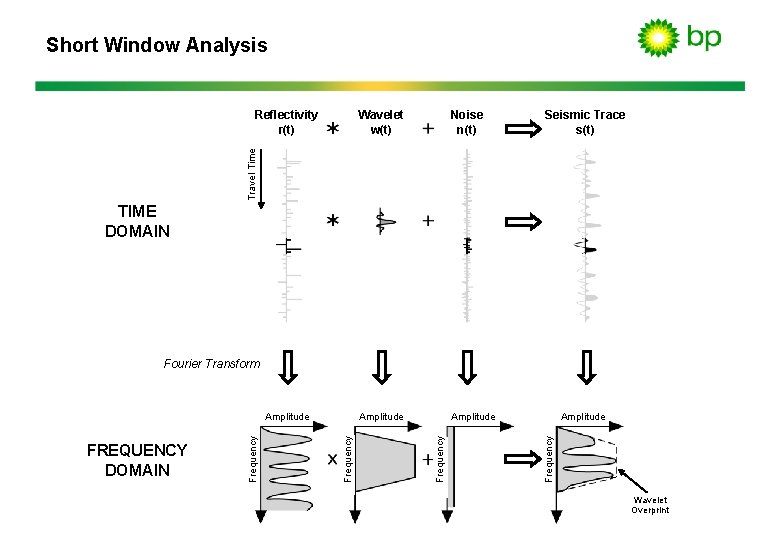 Short Window Analysis

bp

Reflectivity r(t) * Wavelet w(t) + Noise n(t) Seismic Trace s(t)

Travel Time

TIME DOMAIN

*

+

Fourier Transform

FREQUENCY DOMAIN

Amplitude

Frequency

x

Amplitude

Frequency

+

Amplitude

Frequency

Amplitude

Frequency

Wavelet Overprint