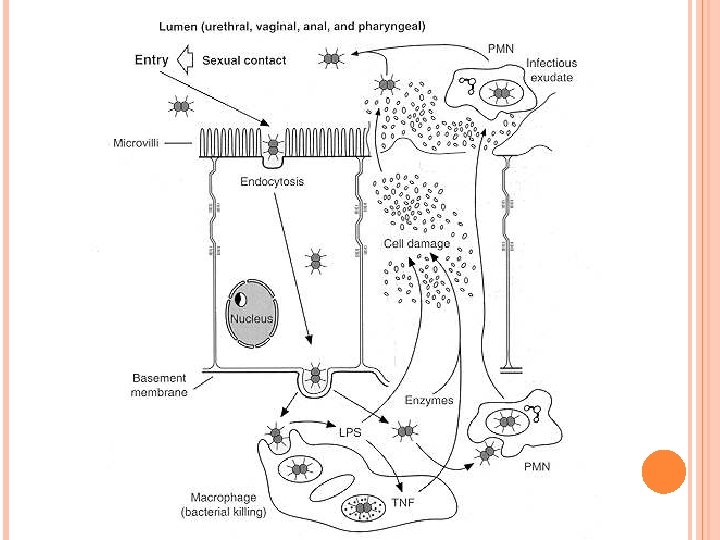 Lumen (urethral, vaginal, anal, and pharyngeal)

Entry

Sexual contact

PMN

Infectious exudate

Microvilli

Endocytosis

Cell damage

Nucleus

Basement membrane

Enzymes

LPS

PMN

Macrophage (bacterial killing)

TNF