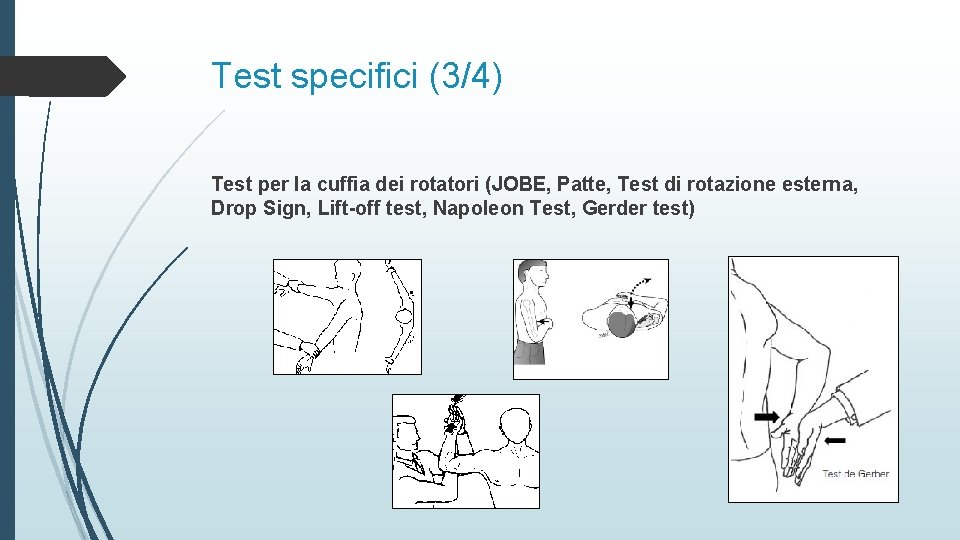 Test specifici (3/4)

Test per la cuffia dei rotatori (JOBE, Patte, Test di rotazione esterna, Drop Sign, Lift-off test, Napoleon Test, Gerder test)

Test de Gerber