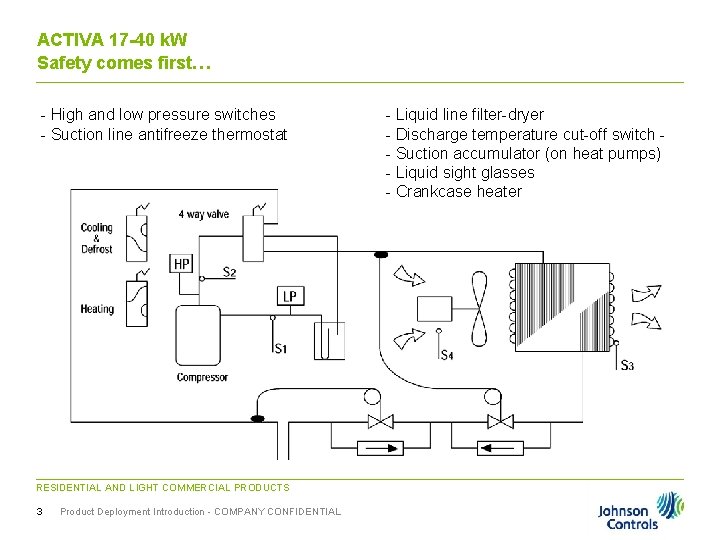 ACTIVA 17-40 kW
Safety comes first…

- High and low pressure switches
- Suction line antifreeze thermostat

- Liquid line filter-dryer
- Discharge temperature cut-off switch -
- Suction accumulator (on heat pumps)
- Liquid sight glasses
- Crankcase heater

Cooling & Defrost

Heating

4 way valve

HP

S2

LP

S1

Compressor

S4

S3

RESIDENTIAL AND LIGHT COMMERCIAL PRODUCTS

3 Product Deployment Introduction - COMPANY CONFIDENTIAL

Johnson Controls