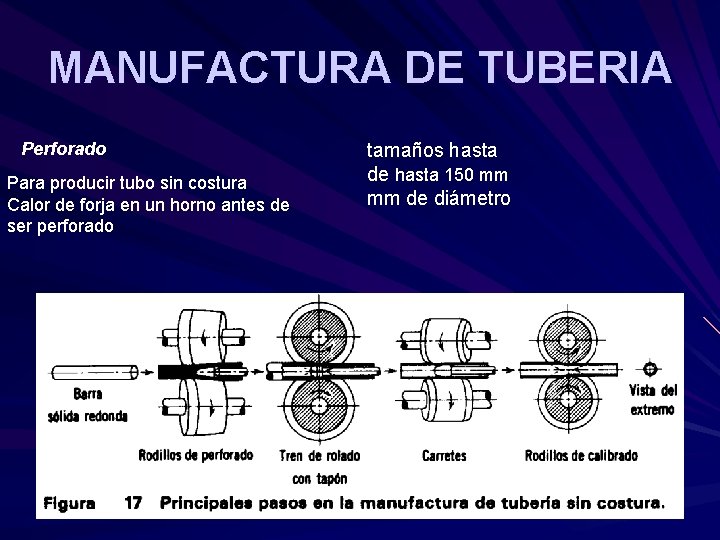 MANUFACTURA DE TUBERIA

Perforado

Para producir tubo sin costura
Calor de forja en un horno antes de ser perforado

tamaños hasta
de hasta 150 mm
mm de diámetro

Barra sólida redonda

Rodillos de perforado

Tren de rolado con tapón

Carretes

Rodillos de calibrado

Vista del extremo

Figura 17 Principales pasos en la manufactura de tubería sin costura.