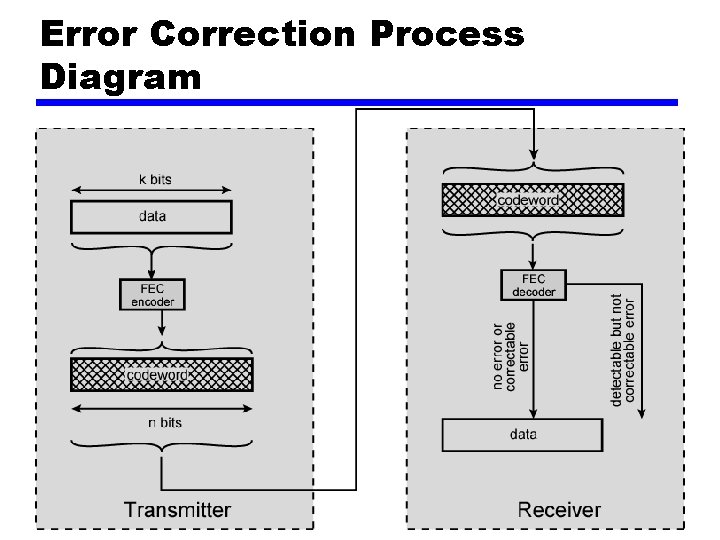 Error Correction Process Diagram

k bits

data

FEC encoder

codeword

n bits

Transmitter

codeword

FEC decoder

no error or correctable error

detectable but not correctable error

data

Receiver