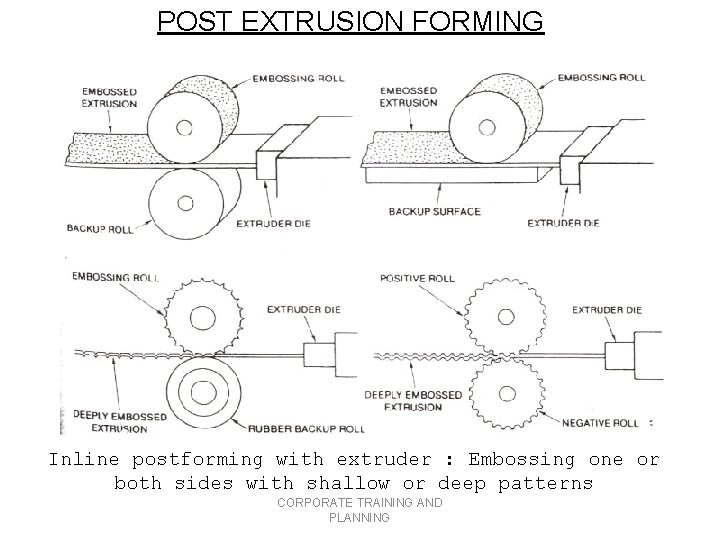 POST EXTRUSION FORMING

EMBOSSED EXTRUSION
EMBOSSING ROLL
BACKUP ROLL
EXTRUDER DIE

EMBOSSED EXTRUSION
EMBOSSING ROLL
BACKUP SURFACE
EXTRUDER DIE

EMBOSSING ROLL
EXTRUDER DIE
DEEPLY EMBOSSED EXTRUSION
RUBBER BACKUP ROLL

POSITIVE ROLL
EXTRUDER DIE
DEEPLY EMBOSSED EXTRUSION
NEGATIVE ROLL

Inline postforming with extruder : Embossing one or both sides with shallow or deep patterns

CORPORATE TRAINING AND PLANNING