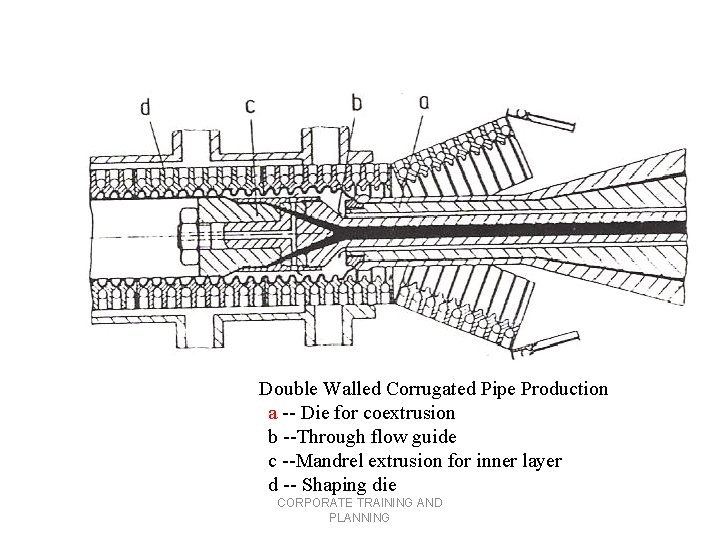 d c b a

Double Walled Corrugated Pipe Production
a -- Die for coextrusion
b --Through flow guide
c --Mandrel extrusion for inner layer
d -- Shaping die

CORPORATE TRAINING AND PLANNING