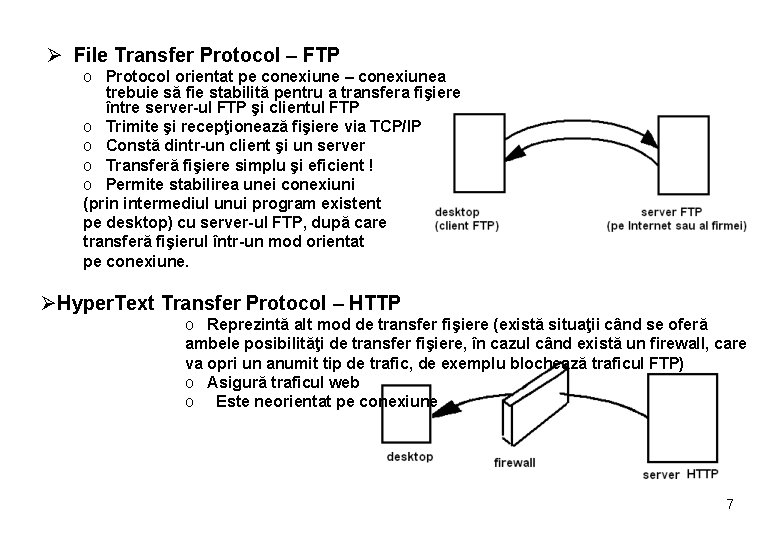 ➢ File Transfer Protocol – FTP

o Protocol orientat pe conexiune – conexiunea trebuie să fie stabilită pentru a transfera fişiere între server-ul FTP şi clientul FTP
o Trimite şi recepţionează fişiere via TCP/IP
o Constă dintr-un client şi un server
o Transferă fişiere simplu şi eficient !
o Permite stabilirea unei conexiuni (prin intermediul unui program existent pe desktop) cu server-ul FTP, după care transferă fişierul într-un mod orientat pe conexiune.

desktop
(client FTP)

server FTP
(pe Internet sau al firmei)

➢HyperText Transfer Protocol – HTTP

o Reprezintă alt mod de transfer fişiere (există situaţii când se oferă ambele posibilităţi de transfer fişiere, în cazul când există un firewall, care va opri un anumit tip de trafic, de exemplu blochează traficul FTP)
o Asigură traficul web
o Este neorientat pe conexiune

desktop

firewall

server HTTP

7