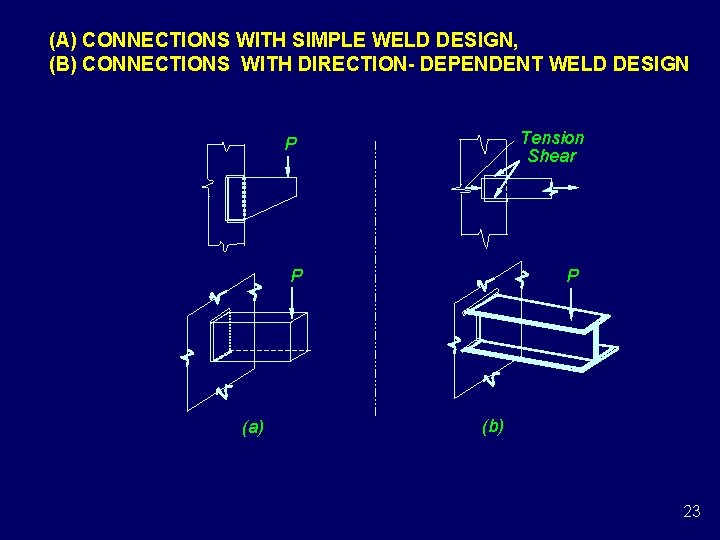 (A) CONNECTIONS WITH SIMPLE WELD DESIGN,
(B) CONNECTIONS WITH DIRECTION- DEPENDENT WELD DESIGN

P

Tension
Shear

P

P

(a)

(b)

23