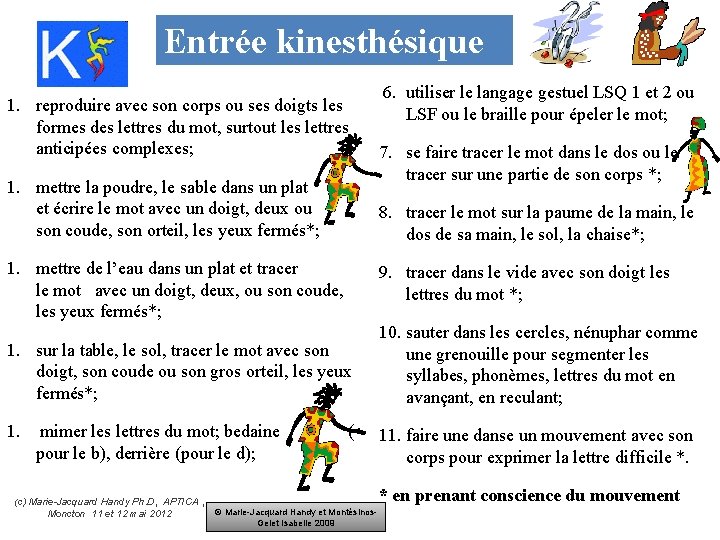 K

Entrée kinesthésique

1. reproduire avec son corps ou ses doigts les formes des lettres du mot, surtout les lettres anticipées complexes;

1. mettre la poudre, le sable dans un plat et écrire le mot avec un doigt, deux ou son coude, son orteil, les yeux fermés*;

1. mettre de l'eau dans un plat et tracer le mot avec un doigt, deux, ou son coude, les yeux fermés*;

1. sur la table, le sol, tracer le mot avec son doigt, son coude ou son gros orteil, les yeux fermés*;

1. mimer les lettres du mot; bedaine pour le b), derrière (pour le d);

6. utiliser le langage gestuel LSQ 1 et 2 ou LSF ou le braille pour épeler le mot;

7. se faire tracer le mot dans le dos ou le tracer sur une partie de son corps *;

8. tracer le mot sur la paume de la main, le dos de sa main, le sol, la chaise*;

9. tracer dans le vide avec son doigt les lettres du mot *;

10. sauter dans les cercles, nénuphar comme une grenouille pour segmenter les syllabes, phonèmes, lettres du mot en avançant, en reculant;

11. faire une danse un mouvement avec son corps pour exprimer la lettre difficile *.

* en prenant conscience du mouvement

(c) Marie-Jacquard Handy Ph.D, APTICA, Moncton 11 et 12 mai 2012

© Marie-Jacquard Handy et Montésinos-Gelet Isabelle 2008