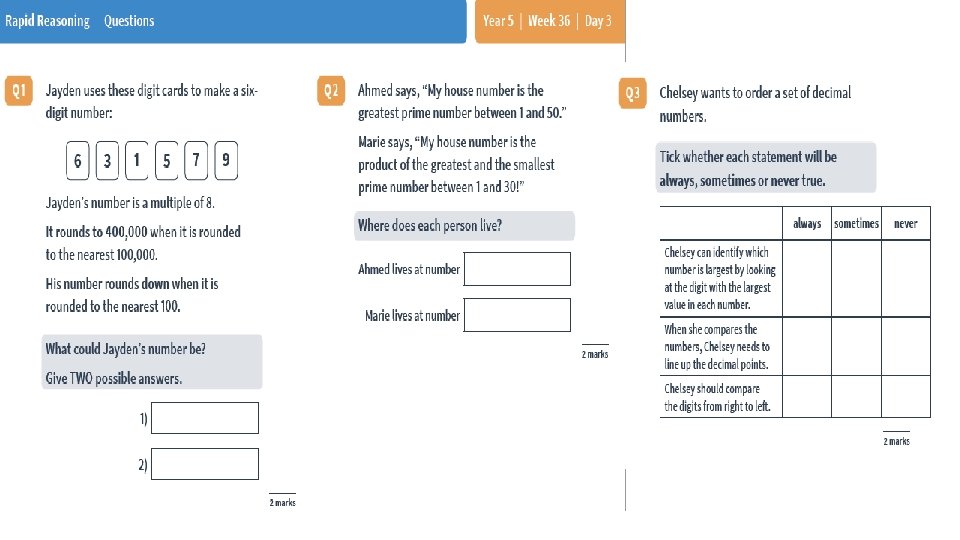 Rapid Reasoning Questions

Year 5 | Week 36 | Day 3

Q1 Jayden uses these digit cards to make a six-digit number:

6 3 1 5 7 9

Jayden's number is a multiple of 8.

It rounds to 400,000 when it is rounded to the nearest 100,000.

His number rounds down when it is rounded to the nearest 100.

What could Jayden's number be?
Give TWO possible answers.

1)

2)

2 marks

Q2 Ahmed says, "My house number is the greatest prime number between 1 and 50."

Marie says, "My house number is the product of the greatest and the smallest prime number between 1 and 30!"

Where does each person live?

Ahmed lives at number

Marie lives at number

2 marks

Q3 Chelsey wants to order a set of decimal numbers.

Tick whether each statement will be always, sometimes or never true.

| | always | sometimes | never |
|---|---|---|---|
| Chelsey can identify which number is largest by looking at the digit with the largest value in each number. | | | |
| When she compares the numbers, Chelsey needs to line up the decimal points. | | | |
| Chelsey should compare the digits from right to left. | | | |

2 marks