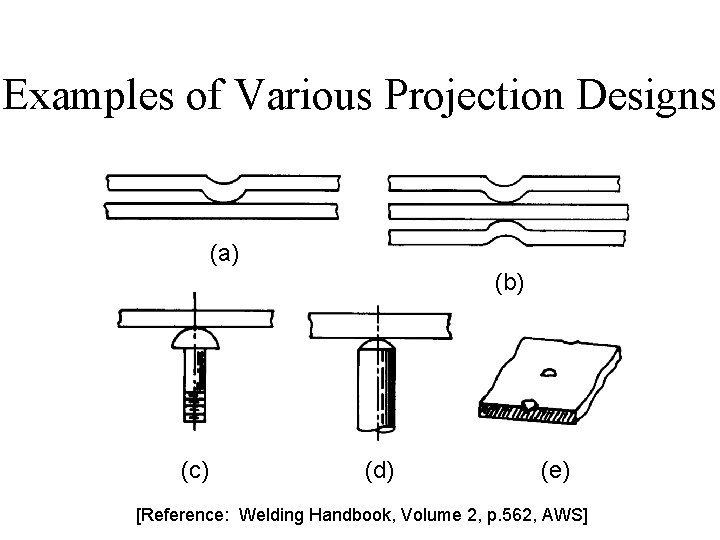 Examples of Various Projection Designs

(a)

(b)

(c)

(d)

(e)

[Reference: Welding Handbook, Volume 2, p.562, AWS]