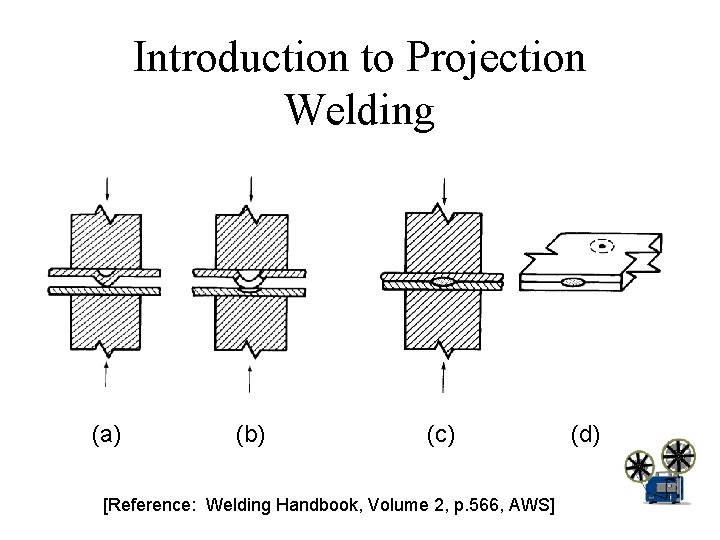 Introduction to Projection Welding

(a)

(b)

(c)

(d)

[Reference: Welding Handbook, Volume 2, p.566, AWS]