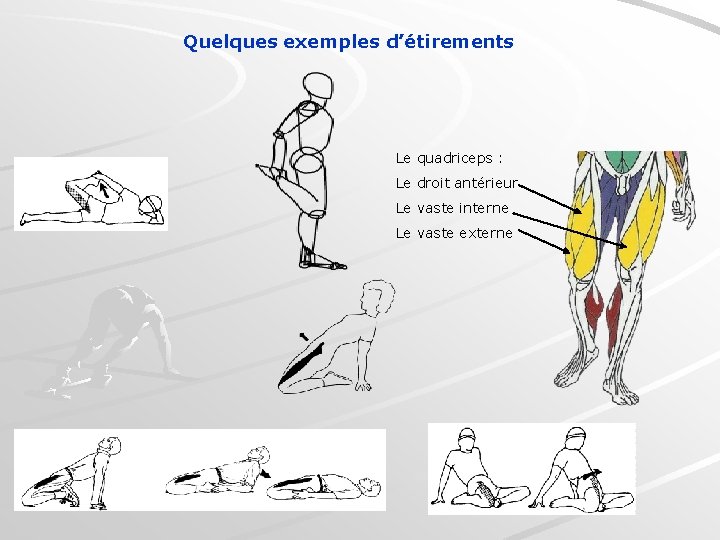 Quelques exemples d'étirements

Le quadriceps :
Le droit antérieur
Le vaste interne
Le vaste externe