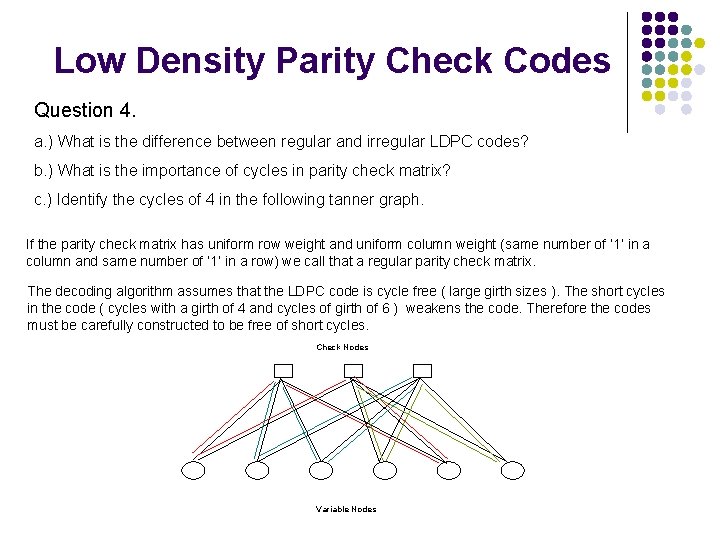 Low Density Parity Check Codes

Question 4.

a.) What is the difference between regular and irregular LDPC codes?

b.) What is the importance of cycles in parity check matrix?

c.) Identify the cycles of 4 in the following tanner graph.

If the parity check matrix has uniform row weight and uniform column weight (same number of '1' in a column and same number of '1' in a row) we call that a regular parity check matrix.

The decoding algorithm assumes that the LDPC code is cycle free ( large girth sizes ). The short cycles in the code ( cycles with a girth of 4 and cycles of girth of 6 ) weakens the code. Therefore the codes must be carefully constructed to be free of short cycles.

Check Nodes

Variable Nodes