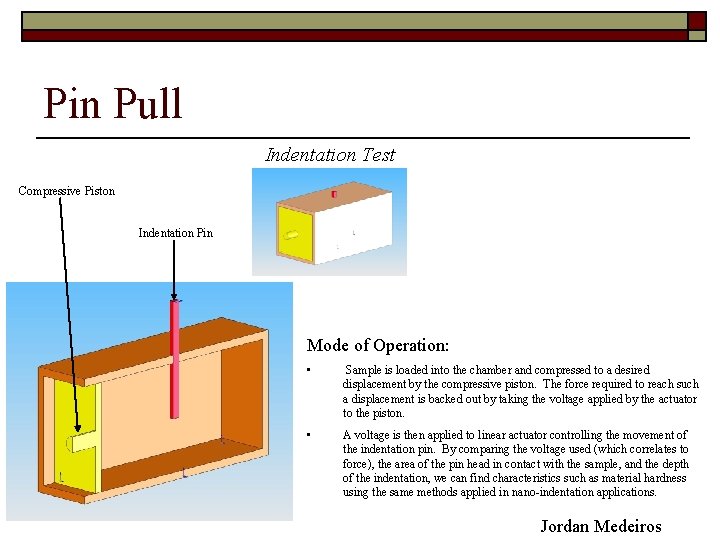 Pin Pull

Indentation Test

Compressive Piston

Indentation Pin

Mode of Operation:

▪ Sample is loaded into the chamber and compressed to a desired displacement by the compressive piston. The force required to reach such a displacement is backed out by taking the voltage applied by the actuator to the piston.

▪ A voltage is then applied to linear actuator controlling the movement of the indentation pin. By comparing the voltage used (which correlates to force), the area of the pin head in contact with the sample, and the depth of the indentation, we can find characteristics such as material hardness using the same methods applied in nano-indentation applications.

Jordan Medeiros