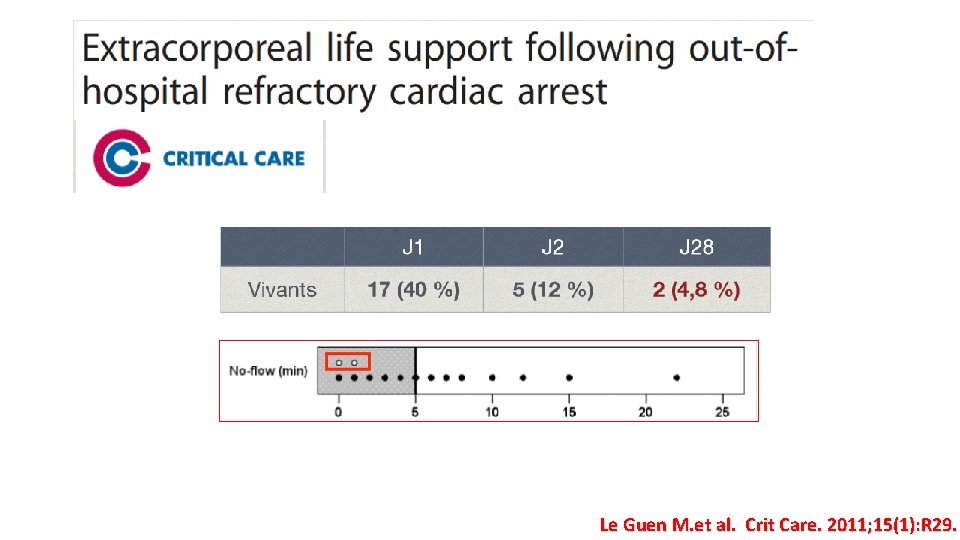 Extracorporeal life support following out-of-hospital refractory cardiac arrest

CRITICAL CARE

|  | J1 | J2 | J28 |
|---|---|---|---|
| Vivants | 17 (40 %) | 5 (12 %) | 2 (4,8 %) |

No-flow (min)

0 5 10 15 20 25

Le Guen M.et al. Crit Care. 2011;15(1):R29.